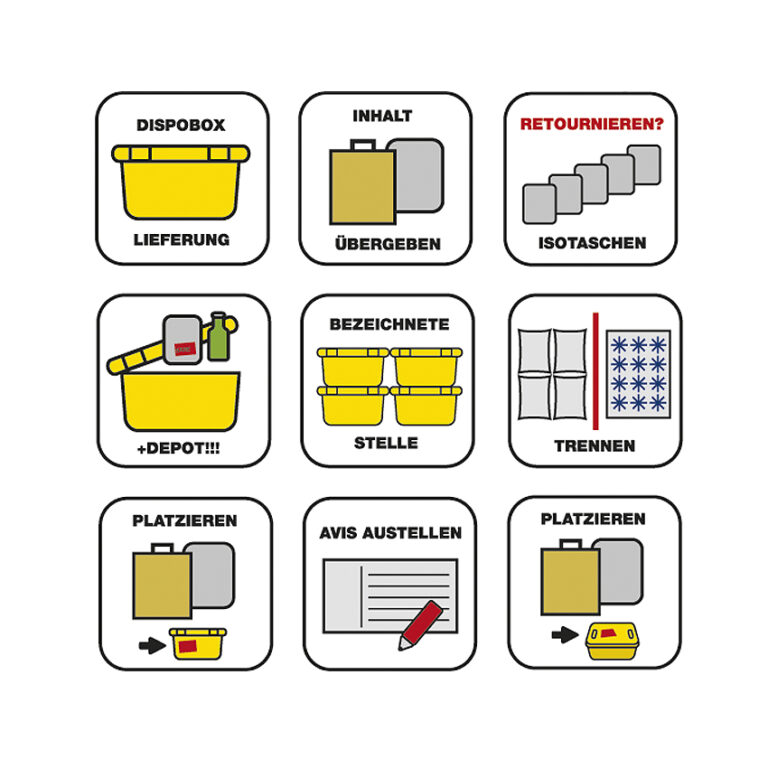 DISPOBOX
LIEFERUNG

INHALT
ÜBERGEBEN

RETOURNIEREN?
ISOTASCHEN

+DEPOT!!!

BEZEICHNETE
STELLE

TRENNEN

PLATZIEREN

AVIS AUSTELLEN

PLATZIEREN